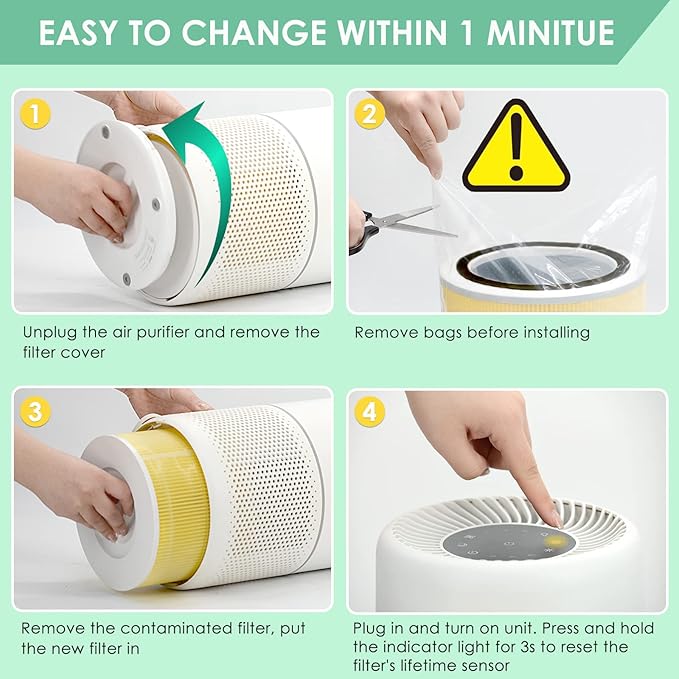 EASY TO CHANGE WITHIN 1 MINITUE

1

Unplug the air purifier and remove the filter cover

2

Remove bags before installing

3

Remove the contaminated filter, put the new filter in

4

Plug in and turn on unit. Press and hold the indicator light for 3s to reset the filter's lifetime sensor