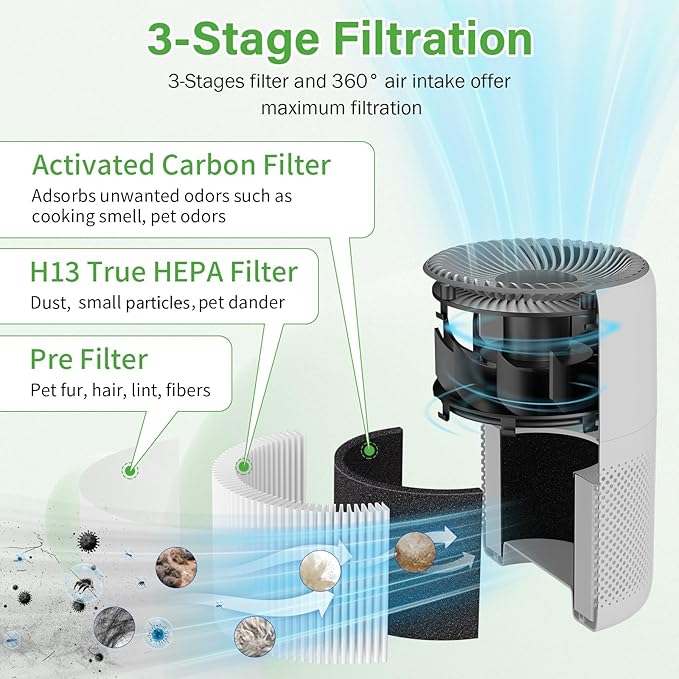 3-Stage Filtration

3-Stages filter and 360° air intake offer maximum filtration

Activated Carbon Filter
Adsorbs unwanted odors such as cooking smell, pet odors

H13 True HEPA Filter
Dust, small particles, pet dander

Pre Filter
Pet fur, hair, lint, fibers