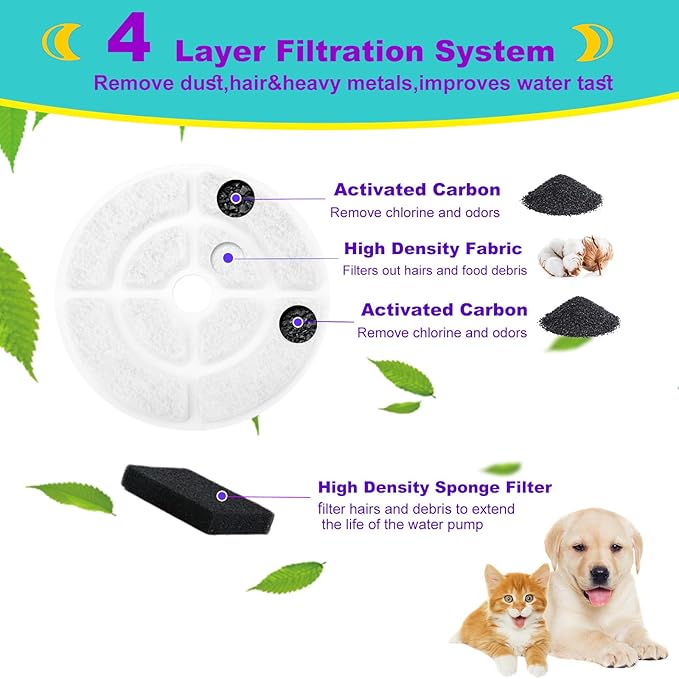 4 Layer Filtration System
Remove dust,hair&heavy metals,improves water tast

Activated Carbon
Remove chlorine and odors

High Density Fabric
Filters out hairs and food debris

Activated Carbon
Remove chlorine and odors

High Density Sponge Filter
filter hairs and debris to extend the life of the water pump