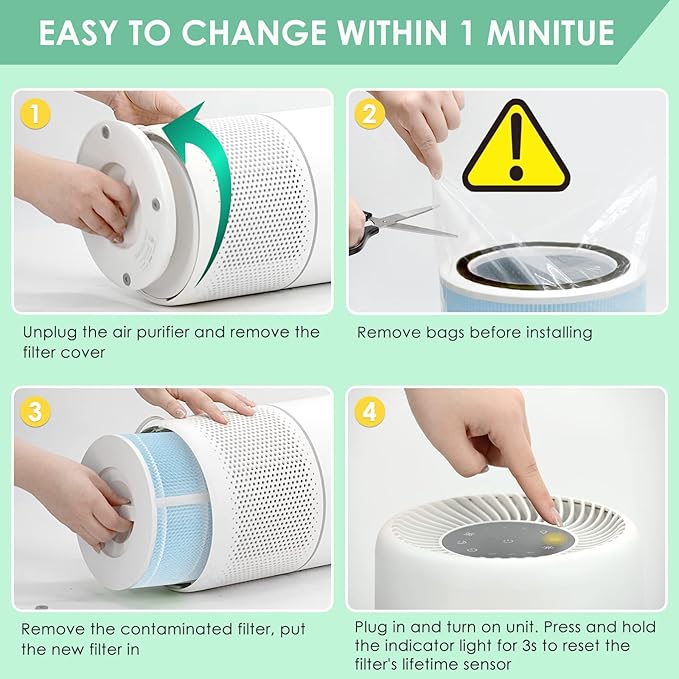 EASY TO CHANGE WITHIN 1 MINITUE

1

Unplug the air purifier and remove the filter cover

2

Remove bags before installing

3

Remove the contaminated filter, put the new filter in

4

Plug in and turn on unit. Press and hold the indicator light for 3s to reset the filter's lifetime sensor