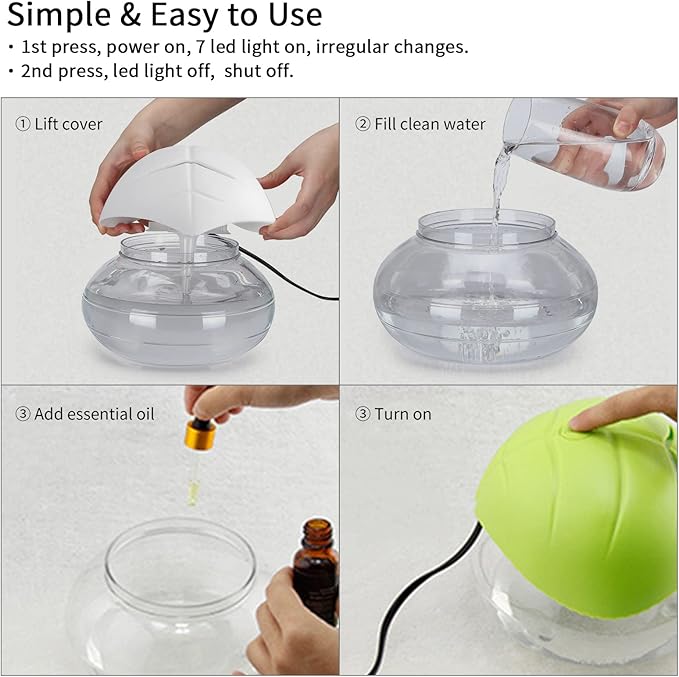 Simple & Easy to Use
· 1st press, power on, 7 led light on, irregular changes.
· 2nd press, led light off, shut off.

① Lift cover

② Fill clean water

③ Add essential oil

③ Turn on