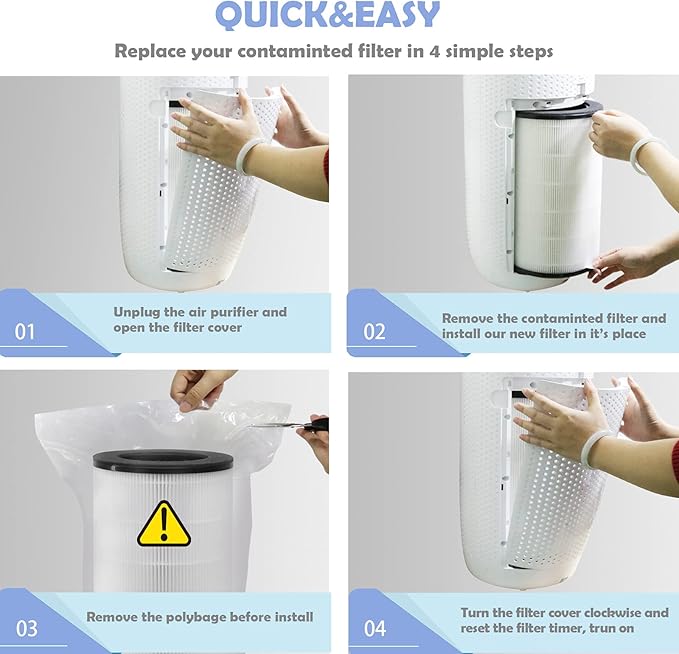 QUICK&EASY

Replace your contaminted filter in 4 simple steps

01

Unplug the air purifier and open the filter cover

02

Remove the contaminted filter and install our new filter in it's place

03

Remove the polybage before install

04

Turn the filter cover clockwise and reset the filter timer, trun on