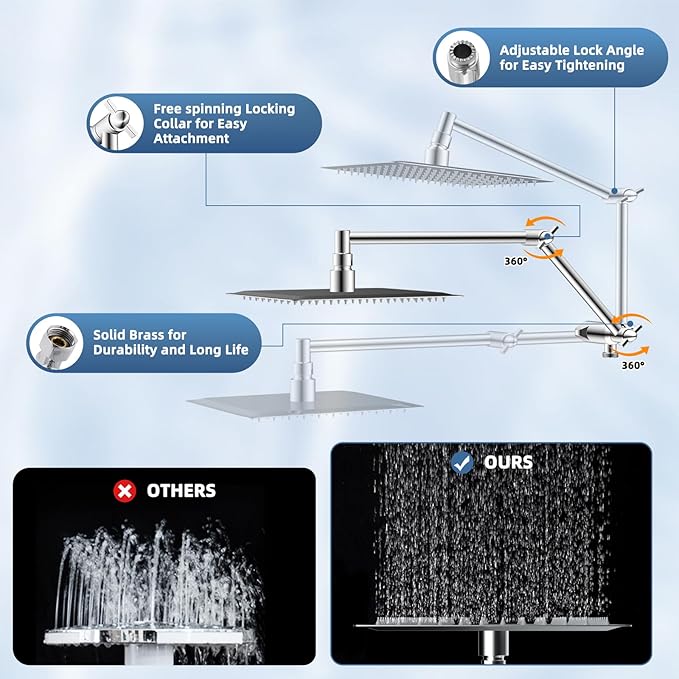 Adjustable Lock Angle for Easy Tightening

Free spinning Locking Collar for Easy Attachment

360°

Solid Brass for Durability and Long Life

360°

OTHERS

OURS