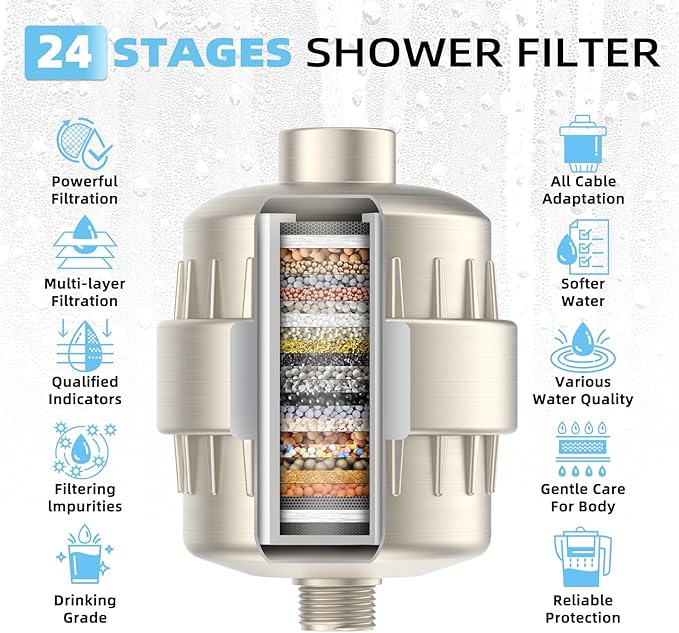 24 STAGES SHOWER FILTER

Powerful Filtration

Multi-layer Filtration

Qualified Indicators

Filtering lmpurities

Drinking Grade

All Cable Adaptation

Softer Water

Various Water Quality

Gentle Care For Body

Reliable Protection