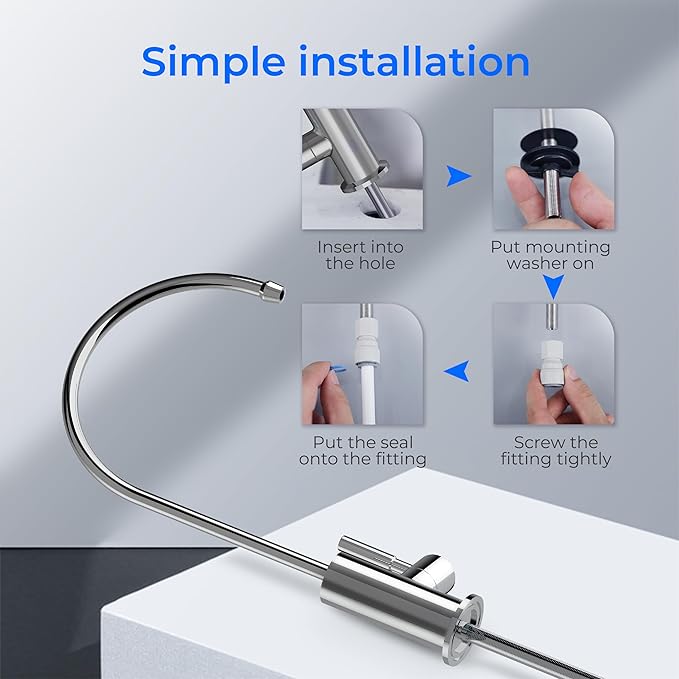 Simple installation

Insert into the hole

Put mounting washer on

Screw the fitting tightly

Put the seal onto the fitting