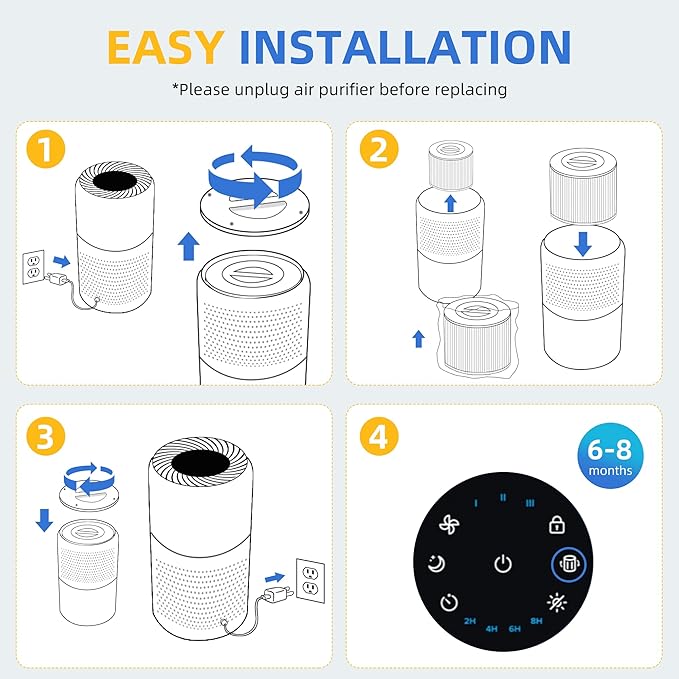 EASY INSTALLATION

*Please unplug air purifier before replacing

1

2

3

4

6-8 months

I II III

2H 4H 6H 8H