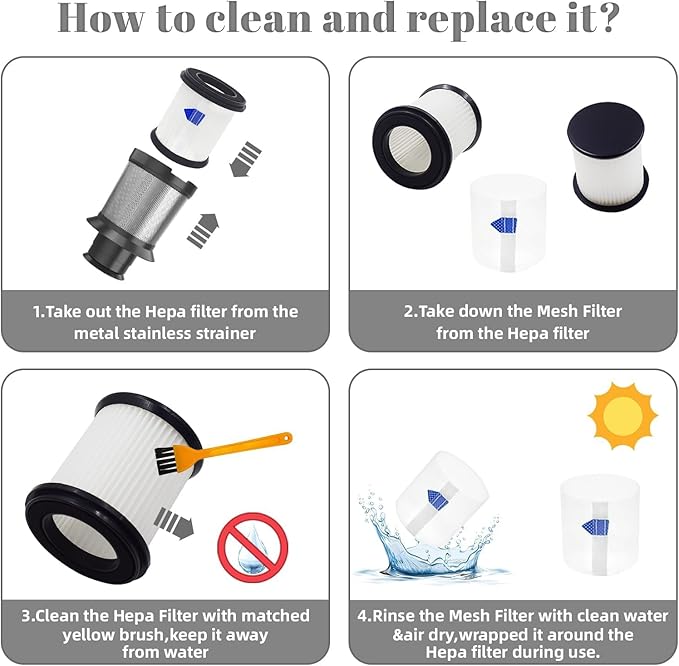 How to clean and replace it?

1.Take out the Hepa filter from the metal stainless strainer

2.Take down the Mesh Filter from the Hepa filter

3.Clean the Hepa Filter with matched yellow brush,keep it away from water

4.Rinse the Mesh Filter with clean water &air dry,wrapped it around the Hepa filter during use.