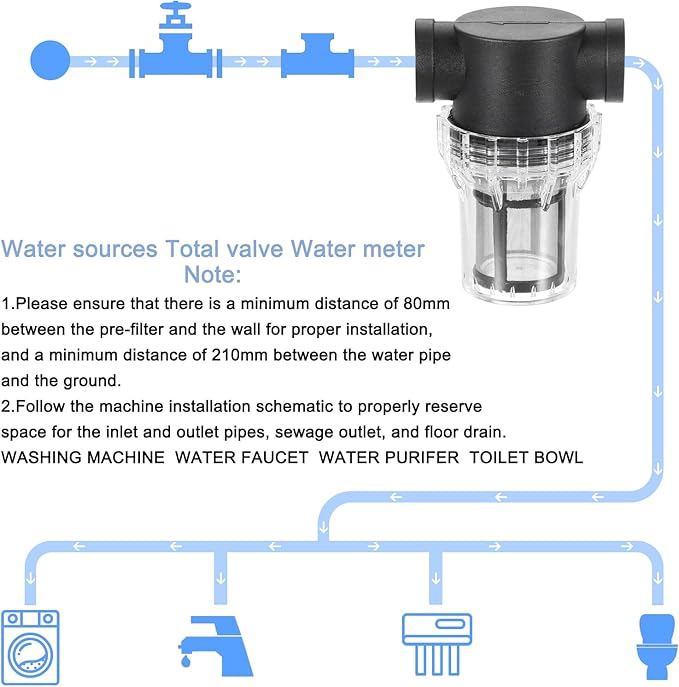 Water sources Total valve Water meter
Note:
1.Please ensure that there is a minimum distance of 80mm between the pre-filter and the wall for proper installation, and a minimum distance of 210mm between the water pipe and the ground.
2.Follow the machine installation schematic to properly reserve space for the inlet and outlet pipes, sewage outlet, and floor drain.
WASHING MACHINE WATER FAUCET WATER PURIFER TOILET BOWL