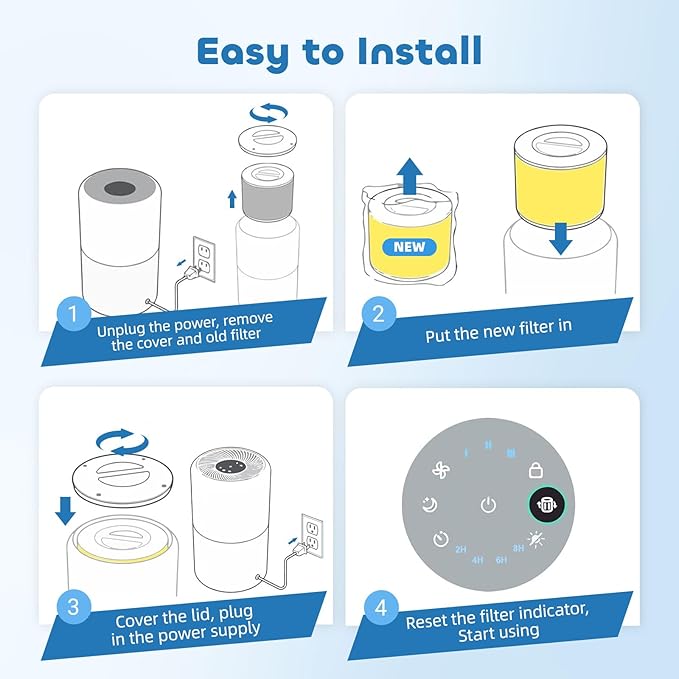 Easy to Install

1
Unplug the power, remove the cover and old filter

NEW

2
Put the new filter in

3
Cover the lid, plug in the power supply

I II III

2H 4H 6H 8H

4
Reset the filter indicator, Start using