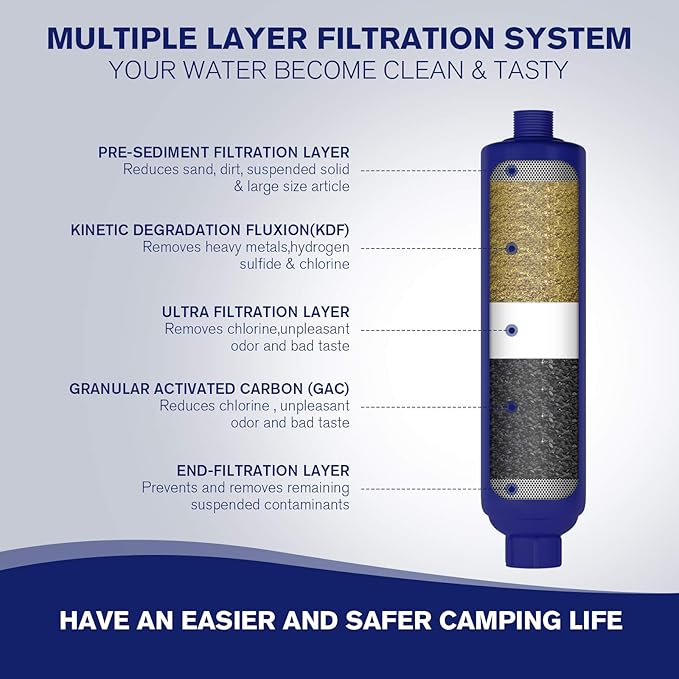 MULTIPLE LAYER FILTRATION SYSTEM
YOUR WATER BECOME CLEAN & TASTY

PRE-SEDIMENT FILTRATION LAYER
Reduces sand, dirt, suspended solid & large size article

KINETIC DEGRADATION FLUXION(KDF)
Removes heavy metals,hydrogen sulfide & chlorine

ULTRA FILTRATION LAYER
Removes chlorine,unpleasant odor and bad taste

GRANULAR ACTIVATED CARBON (GAC)
Reduces chlorine , unpleasant odor and bad taste

END-FILTRATION LAYER
Prevents and removes remaining suspended contaminants

HAVE AN EASIER AND SAFER CAMPING LIFE