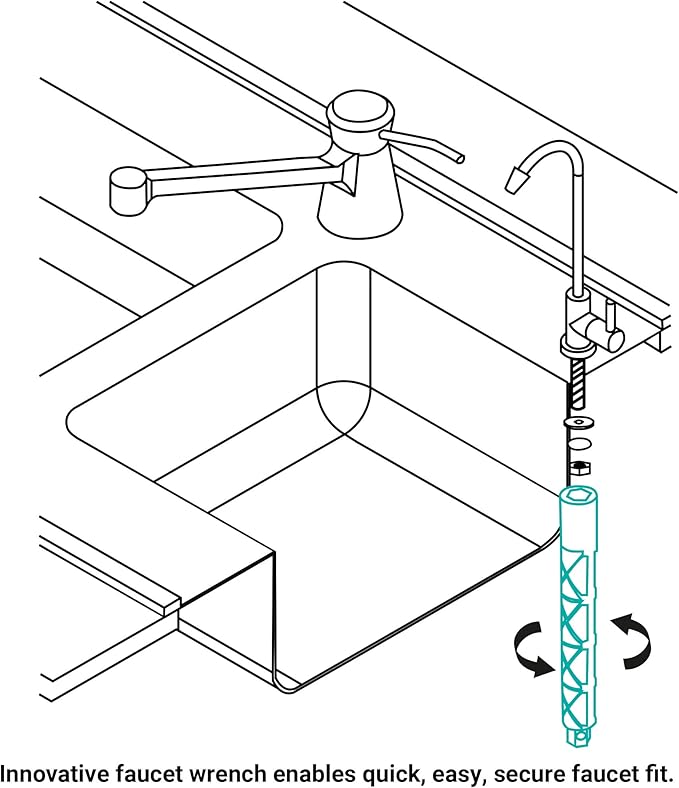 Innovative faucet wrench enables quick, easy, secure faucet fit.