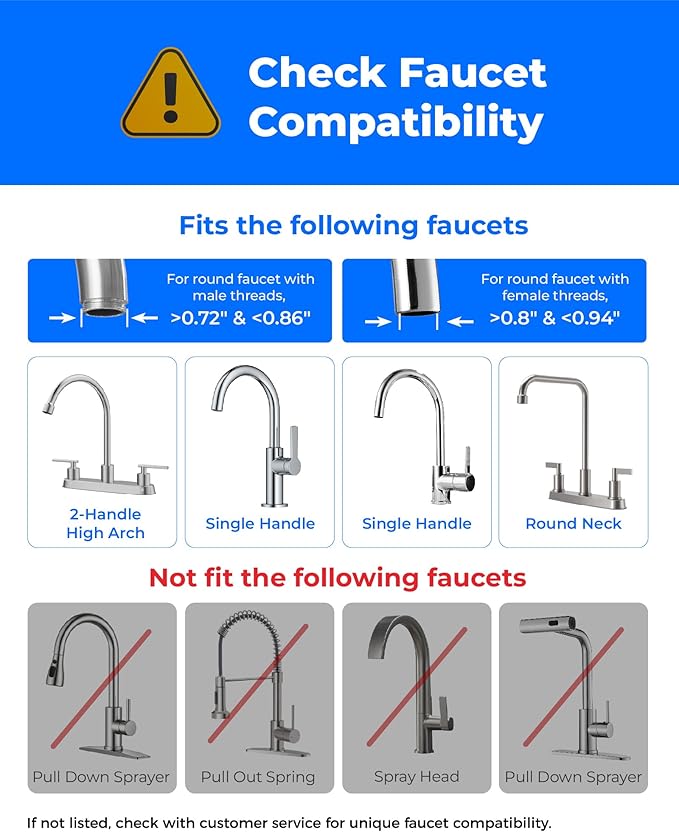 Check Faucet Compatibility

Fits the following faucets

For round faucet with male threads, >0.72" & <0.86"

For round faucet with female threads, >0.8" & <0.94"

2-Handle High Arch

Single Handle

Single Handle

Round Neck

Not fit the following faucets

Pull Down Sprayer

Pull Out Spring

Spray Head

Pull Down Sprayer

If not listed, check with customer service for unique faucet compatibility.