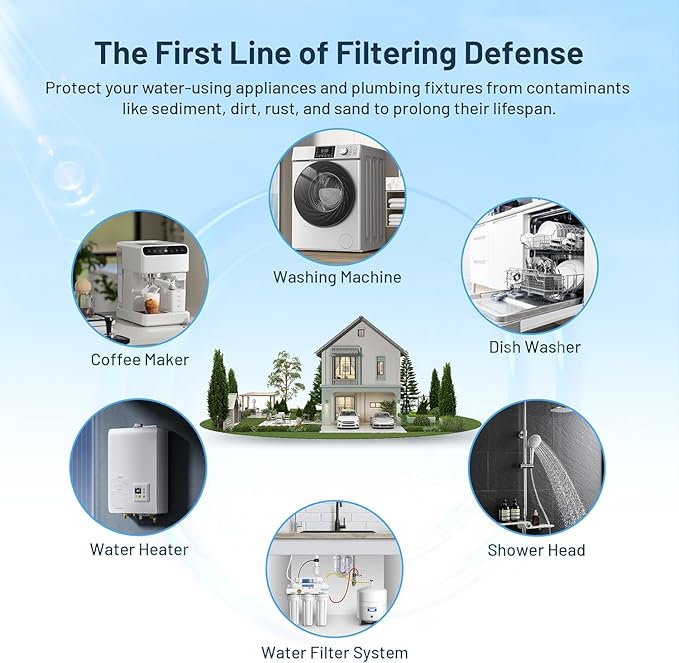 The First Line of Filtering Defense

Protect your water-using appliances and plumbing fixtures from contaminants like sediment, dirt, rust, and sand to prolong their lifespan.

Washing Machine

Coffee Maker

Dish Washer

Water Heater

Shower Head

Water Filter System