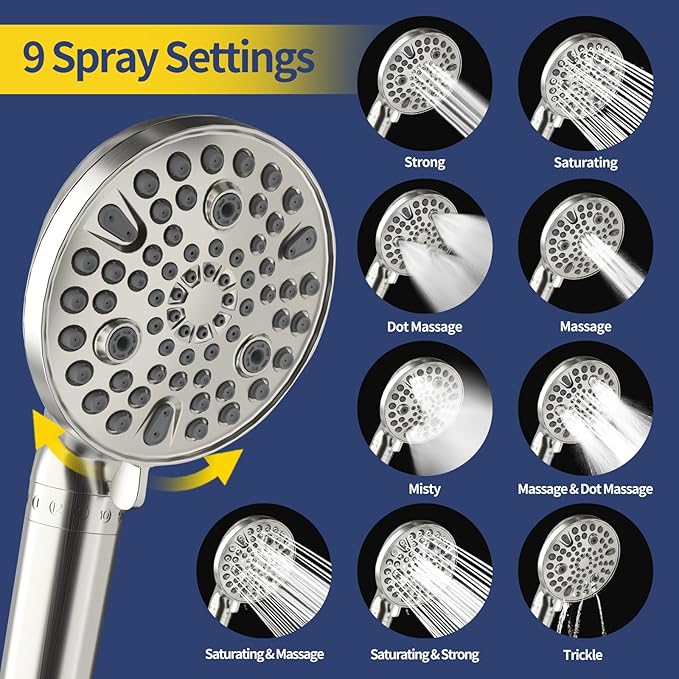 9 Spray Settings

Strong

Saturating

Dot Massage

Massage

Misty

Massage & Dot Massage

Saturating & Massage

Saturating & Strong

Trickle