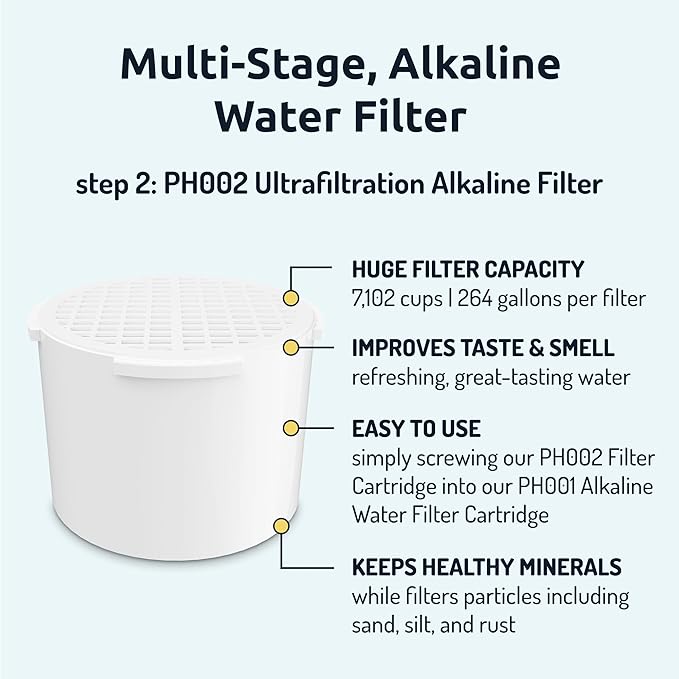 Multi-Stage, Alkaline Water Filter

step 2: PH002 Ultrafiltration Alkaline Filter

HUGE FILTER CAPACITY
7,102 cups | 264 gallons per filter

IMPROVES TASTE & SMELL
refreshing, great-tasting water

EASY TO USE
simply screwing our PH002 Filter Cartridge into our PH001 Alkaline Water Filter Cartridge

KEEPS HEALTHY MINERALS
while filters particles including sand, silt, and rust