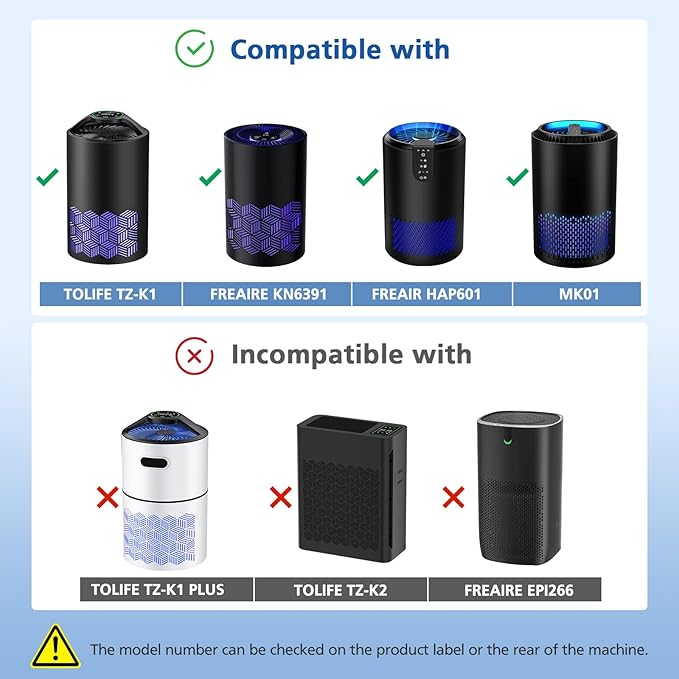 Compatible with

TOLIFE TZ-K1
FREAIRE KN6391
FREAIR HAP601
MK01

Incompatible with

TOLIFE TZ-K1 PLUS
TOLIFE TZ-K2
FREAIRE EPI266

The model number can be checked on the product label or the rear of the machine.