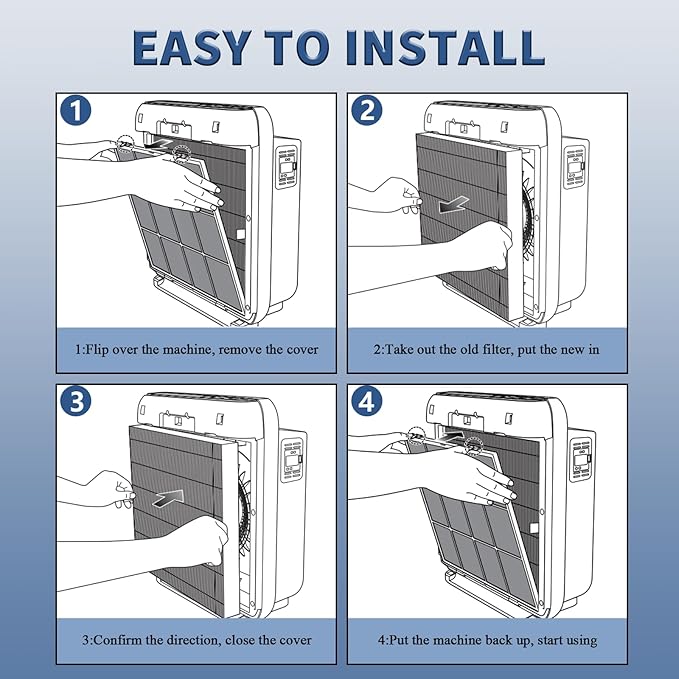 EASY TO INSTALL

1

1:Flip over the machine, remove the cover

2

2:Take out the old filter, put the new in

3

3:Confirm the direction, close the cover

4

4:Put the machine back up, start using