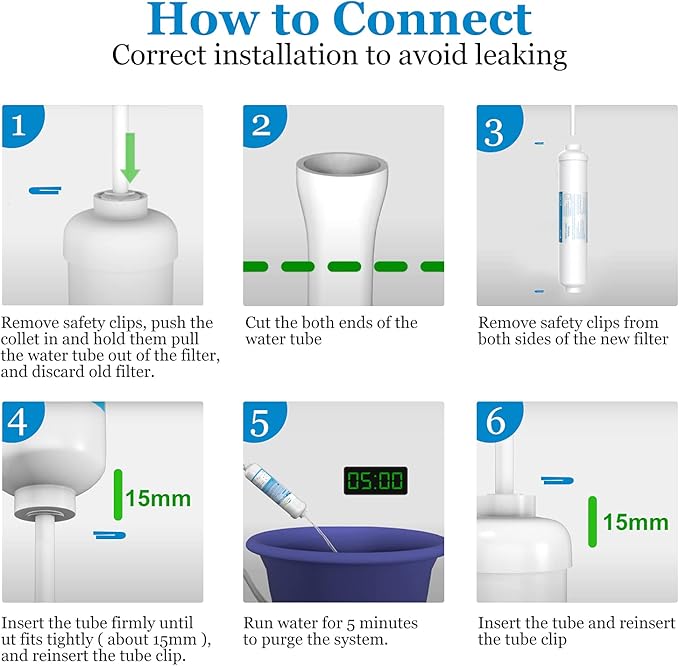 How to Connect
Correct installation to avoid leaking

1

Remove safety clips, push the collet in and hold them pull the water tube out of the filter, and discard old filter.

2

Cut the both ends of the water tube

3

Remove safety clips from both sides of the new filter

4

15mm

Insert the tube firmly until ut fits tightly ( about 15mm ), and reinsert the tube clip.

5

05:00

Run water for 5 minutes to purge the system.

6

15mm

Insert the tube and reinsert the tube clip