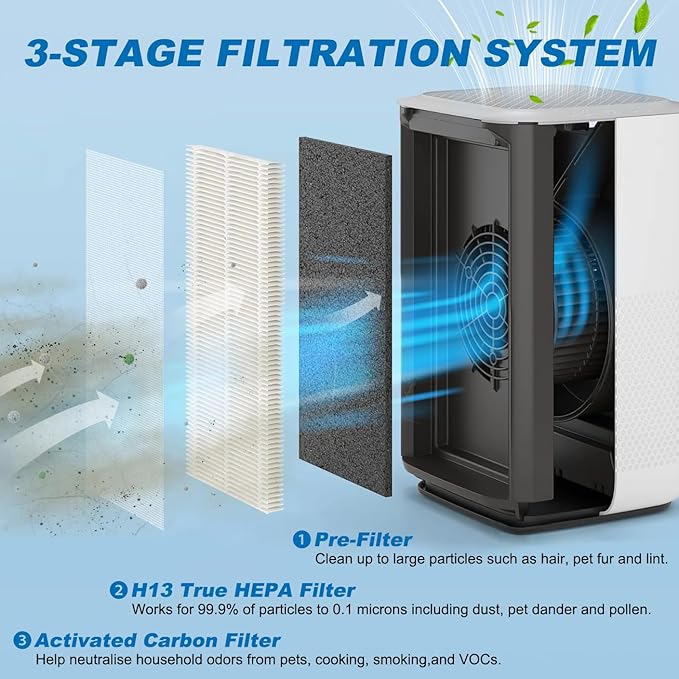 3-STAGE FILTRATION SYSTEM

1 Pre-Filter
Clean up to large particles such as hair, pet fur and lint.

2 H13 True HEPA Filter
Works for 99.9% of particles to 0.1 microns including dust, pet dander and pollen.

3 Activated Carbon Filter
Help neutralise household odors from pets, cooking, smoking,and VOCs.