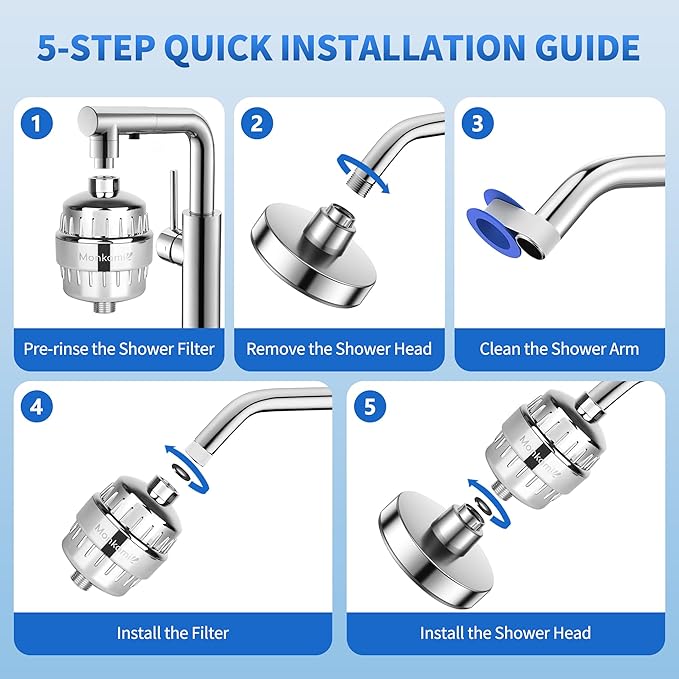 5-STEP QUICK INSTALLATION GUIDE

1
Monkami
Pre-rinse the Shower Filter

2
Remove the Shower Head

3
Clean the Shower Arm

4
Monkami
Install the Filter

5
Monkami
Install the Shower Head