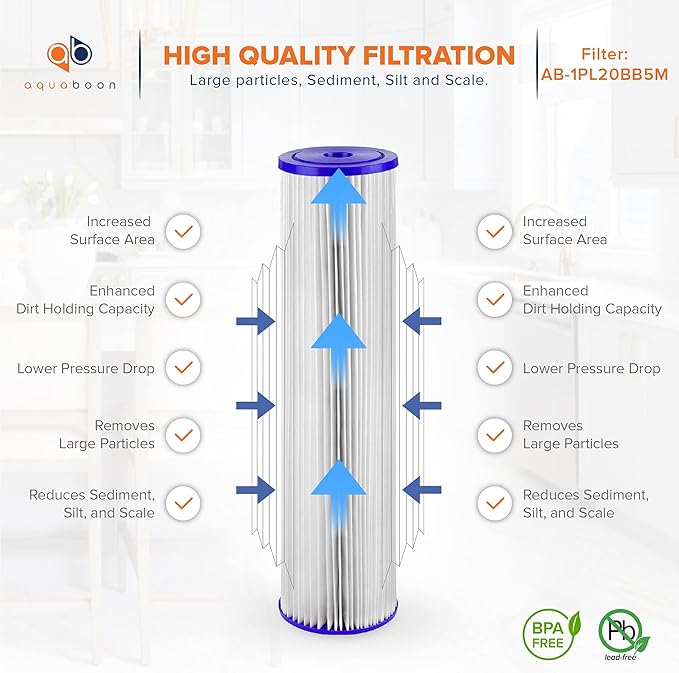 ab
aquaboon

HIGH QUALITY FILTRATION
Large particles, Sediment, Silt and Scale.

Filter:
AB-1PL20BB5M

Increased Surface Area

Enhanced Dirt Holding Capacity

Lower Pressure Drop

Removes Large Particles

Reduces Sediment, Silt, and Scale

Increased Surface Area

Enhanced Dirt Holding Capacity

Lower Pressure Drop

Removes Large Particles

Reduces Sediment, Silt, and Scale

BPA FREE

Pb
lead-free