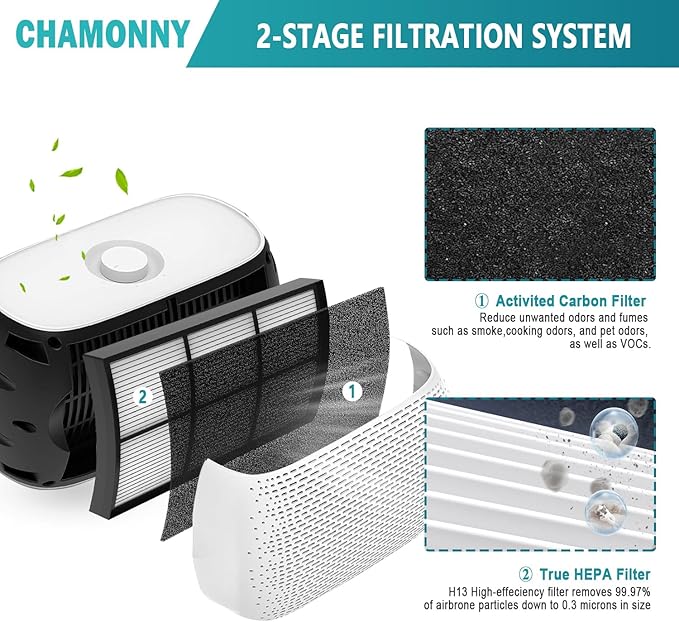 CHAMONNY

2-STAGE FILTRATION SYSTEM

2

1

① Activited Carbon Filter
Reduce unwanted odors and fumes such as smoke,cooking odors, and pet odors, as well as VOCs.

② True HEPA Filter
H13 High-effeciency filter removes 99.97% of airbrone particles down to 0.3 microns in size