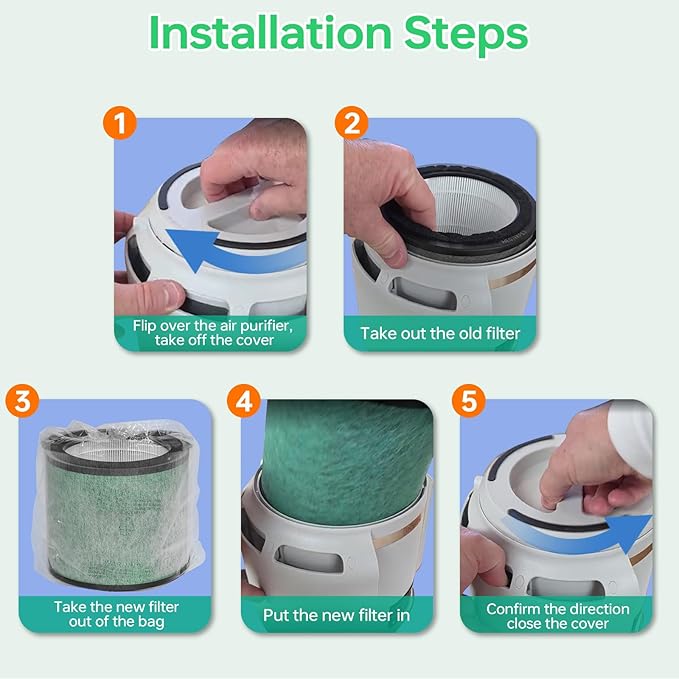 Installation Steps

1

Flip over the air purifier, take off the cover

2

Take out the old filter

3

Take the new filter out of the bag

4

Put the new filter in

5

Confirm the direction close the cover