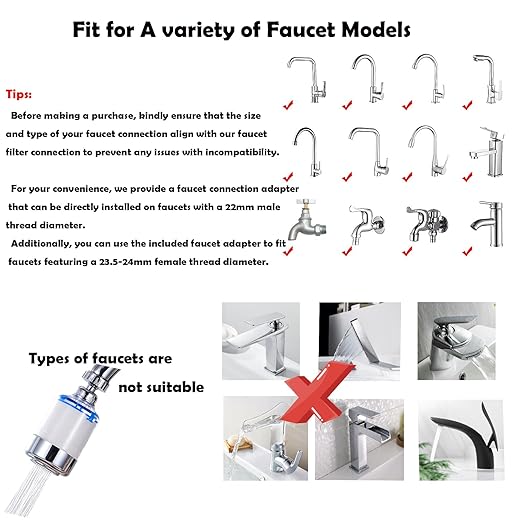 Fit for A variety of Faucet Models

Tips:

Before making a purchase, kindly ensure that the size and type of your faucet connection align with our faucet filter connection to prevent any issues with incompatibility.

For your convenience, we provide a faucet connection adapter that can be directly installed on faucets with a 22mm male thread diameter.

Additionally, you can use the included faucet adapter to fit faucets featuring a 23.5-24mm female thread diameter.

Types of faucets are not suitable