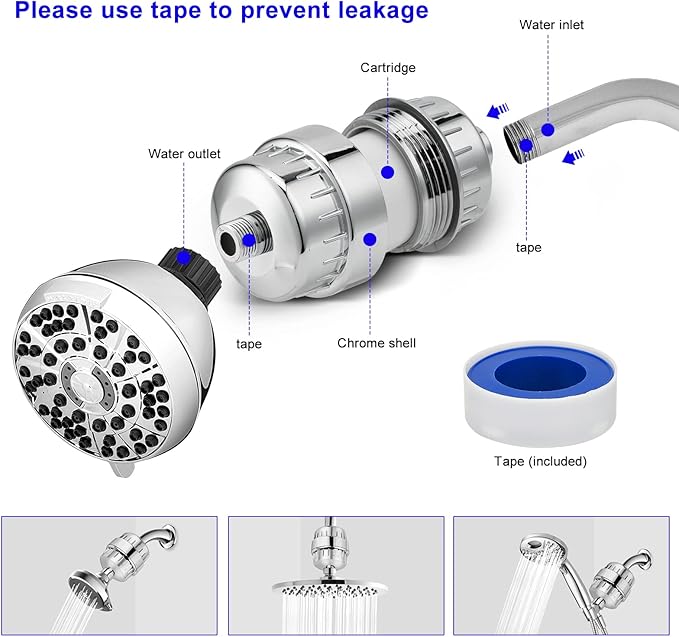 Please use tape to prevent leakage

Water inlet

Cartridge

Water outlet

tape

tape

Chrome shell

Tape (included)