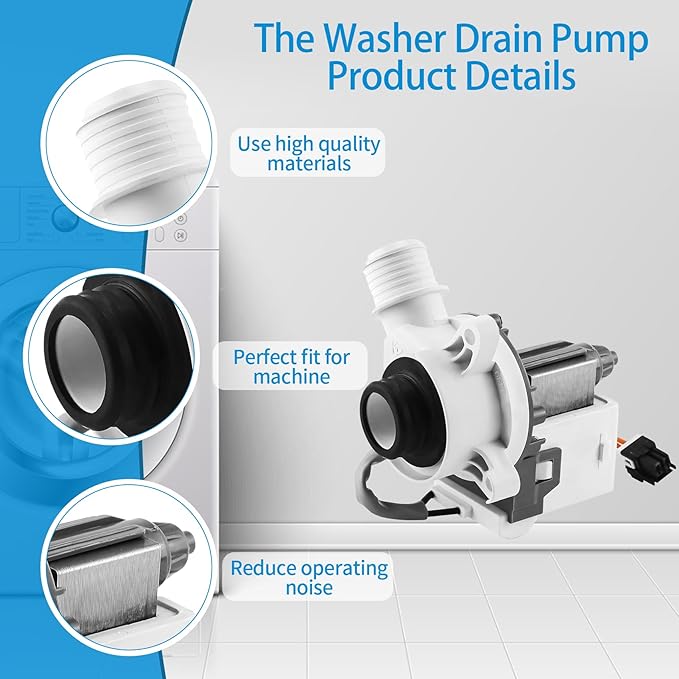 The Washer Drain Pump Product Details

Use high quality materials

Perfect fit for machine

Reduce operating noise