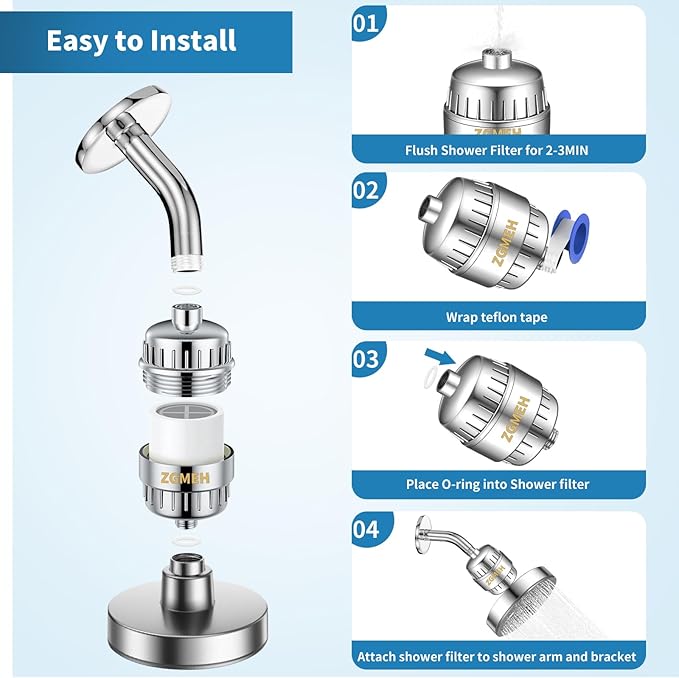 Easy to Install

ZGMEH

01

ZGMEH

Flush Shower Filter for 2-3MIN

02

ZGMEH

Wrap teflon tape

03

ZGMEH

Place O-ring into Shower filter

04

ZGMEH

Attach shower filter to shower arm and bracket