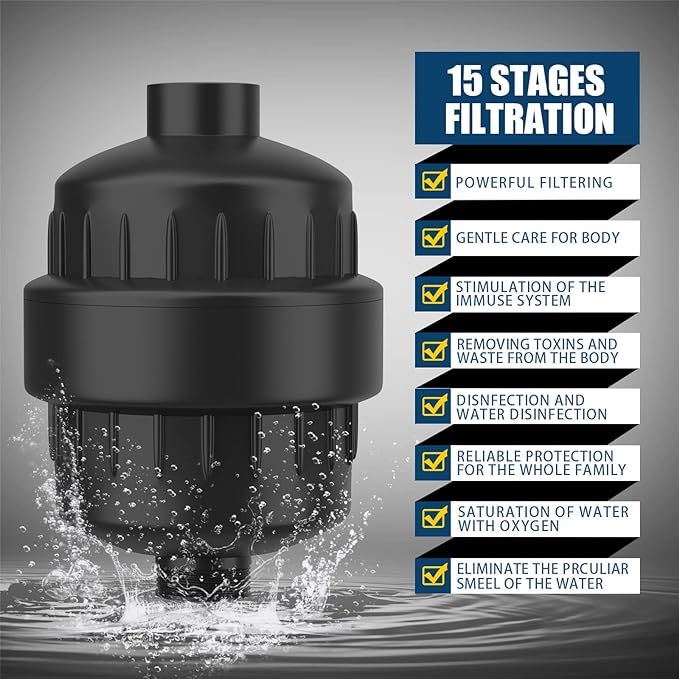 15 STAGES FILTRATION

POWERFUL FILTERING

GENTLE CARE FOR BODY

STIMULATION OF THE IMMUSE SYSTEM

REMOVING TOXINS AND WASTE FROM THE BODY

DISNFECTION AND WATER DISINFECTION

RELIABLE PROTECTION FOR THE WHOLE FAMILY

SATURATION OF WATER WITH OXYGEN

ELIMINATE THE PRCULIAR SMEEL OF THE WATER