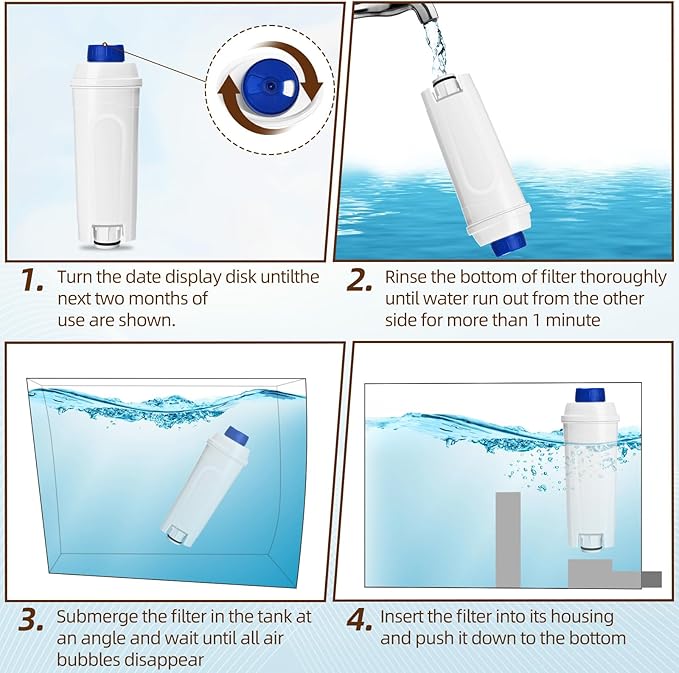 1. Turn the date display disk untilthe next two months of use are shown.

2. Rinse the bottom of filter thoroughly until water run out from the other side for more than 1 minute

3. Submerge the filter in the tank at an angle and wait until all air bubbles disappear

4. Insert the filter into its housing and push it down to the bottom