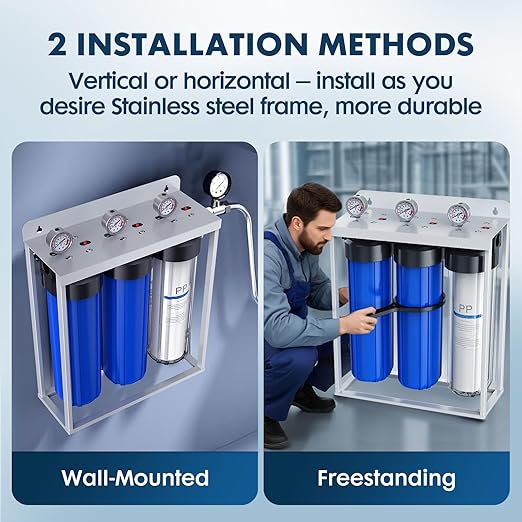 2 INSTALLATION METHODS

Vertical or horizontal – install as you desire Stainless steel frame, more durable

PP

Wall-Mounted

PP

Freestanding