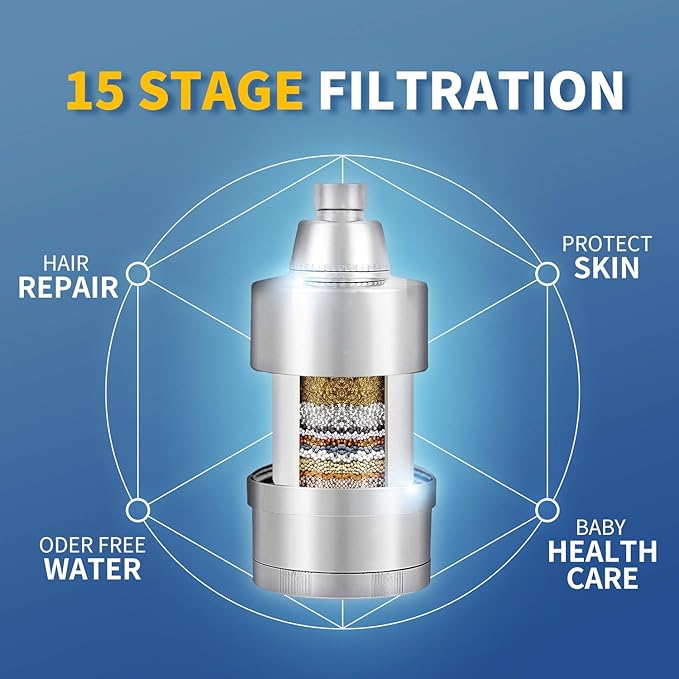 15 STAGE FILTRATION

HAIR REPAIR

PROTECT SKIN

ODER FREE WATER

BABY HEALTH CARE