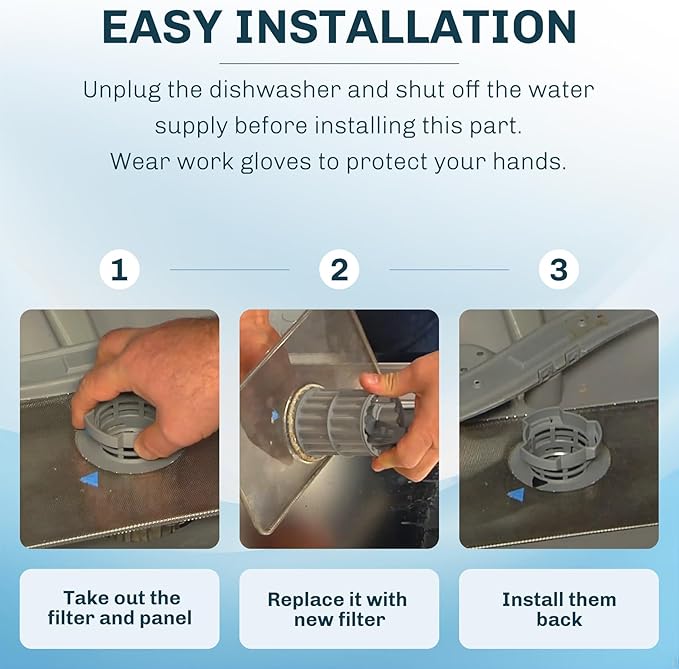 EASY INSTALLATION

Unplug the dishwasher and shut off the water supply before installing this part. Wear work gloves to protect your hands.

1

2

3

Take out the filter and panel

Replace it with new filter

Install them back