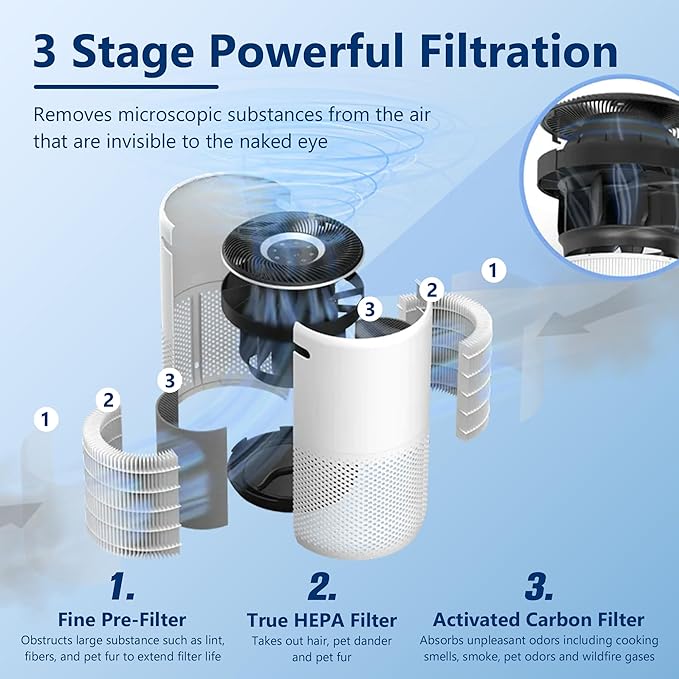 3 Stage Powerful Filtration

Removes microscopic substances from the air that are invisible to the naked eye

1
2
3
1
2
3

1.
Fine Pre-Filter
Obstructs large substance such as lint, fibers, and pet fur to extend filter life

2.
True HEPA Filter
Takes out hair, pet dander and pet fur

3.
Activated Carbon Filter
Absorbs unpleasant odors including cooking smells, smoke, pet odors and wildfire gases