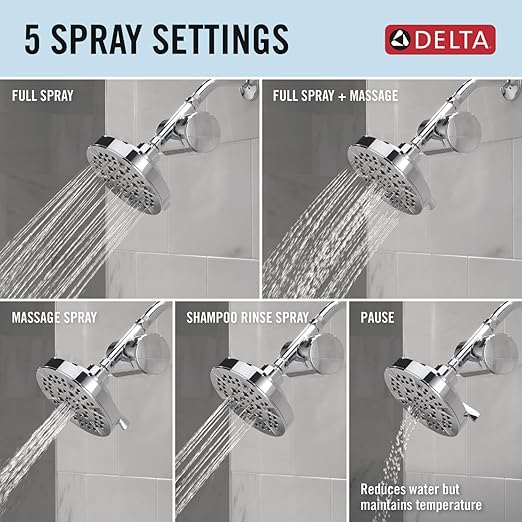 5 SPRAY SETTINGS

DELTA

FULL SPRAY

FULL SPRAY + MASSAGE

MASSAGE SPRAY

SHAMPOO RINSE SPRAY

PAUSE

Reduces water but maintains temperature