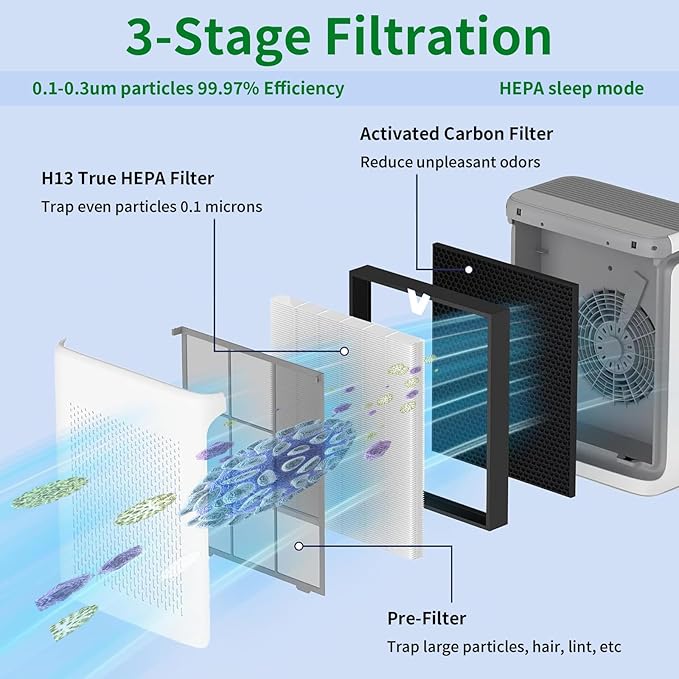 3-Stage Filtration

0.1-0.3um particles 99.97% Efficiency

HEPA sleep mode

Activated Carbon Filter

Reduce unpleasant odors

H13 True HEPA Filter

Trap even particles 0.1 microns

Pre-Filter

Trap large particles, hair, lint, etc