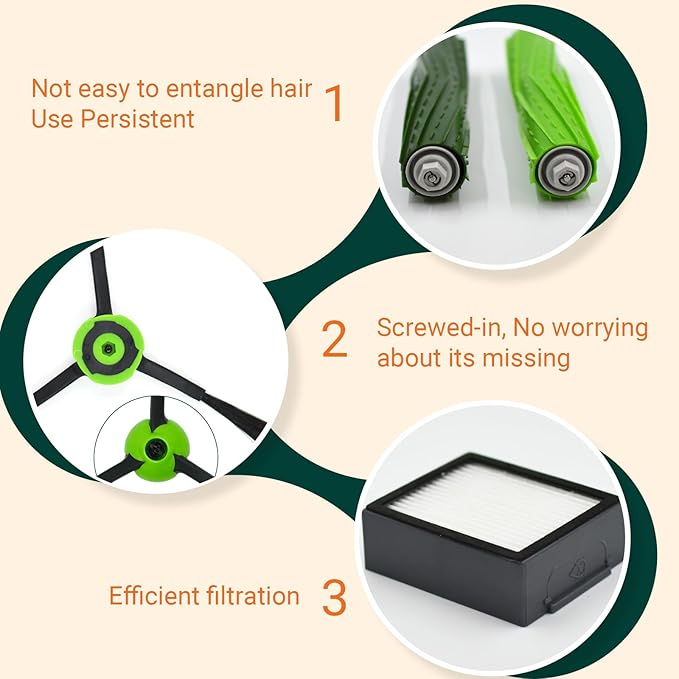 Not easy to entangle hair
Use Persistent
1

2
Screwed-in, No worrying about its missing

Efficient filtration
3