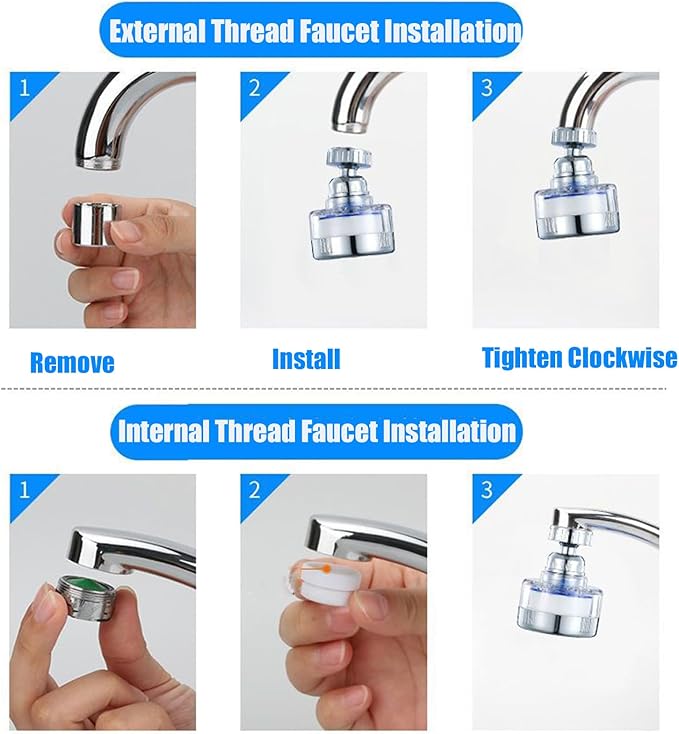 External Thread Faucet Installation

1

2

3

Remove

Install

Tighten Clockwise

Internal Thread Faucet Installation

1

2

3