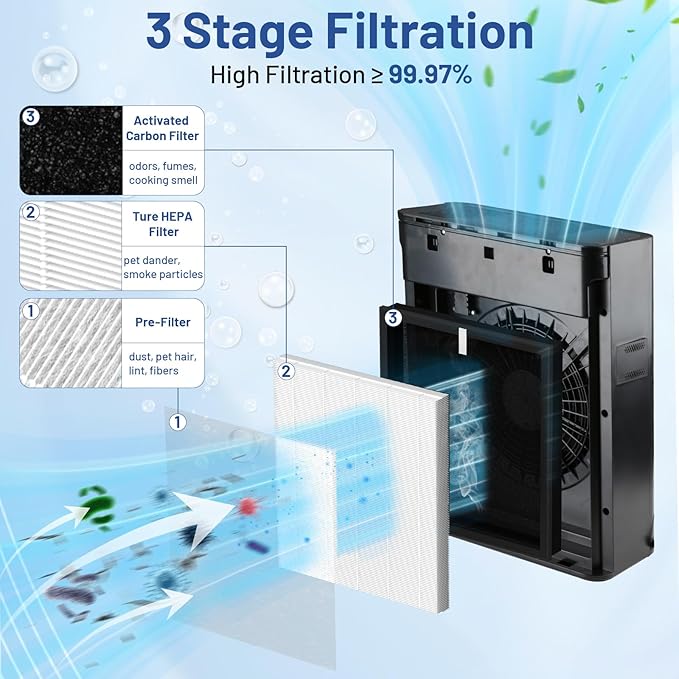 3 Stage Filtration

High Filtration ≥ 99.97%

3 Activated Carbon Filter

odors, fumes, cooking smell

2 Ture HEPA Filter

pet dander, smoke particles

1 Pre-Filter

dust, pet hair, lint, fibers

3

2

1