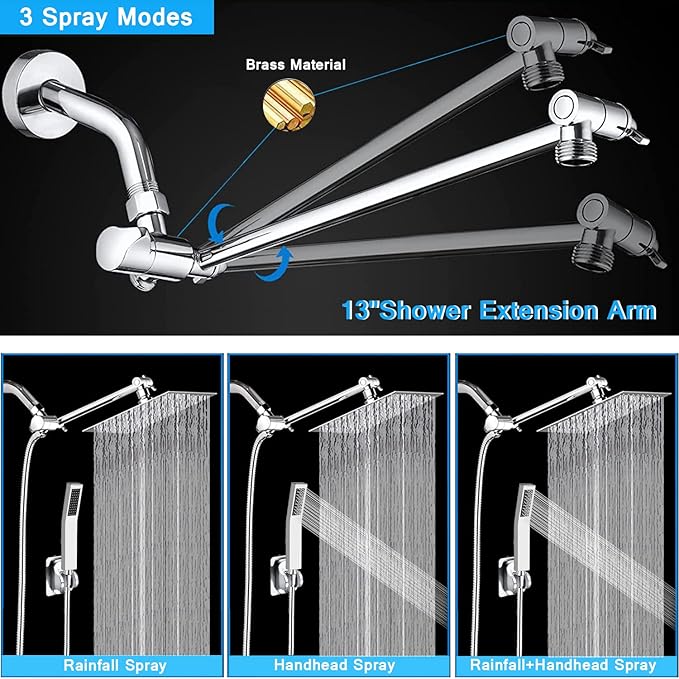 3 Spray Modes

Brass Material

13"Shower Extension Arm

Rainfall Spray

Handhead Spray

Rainfall+Handhead Spray