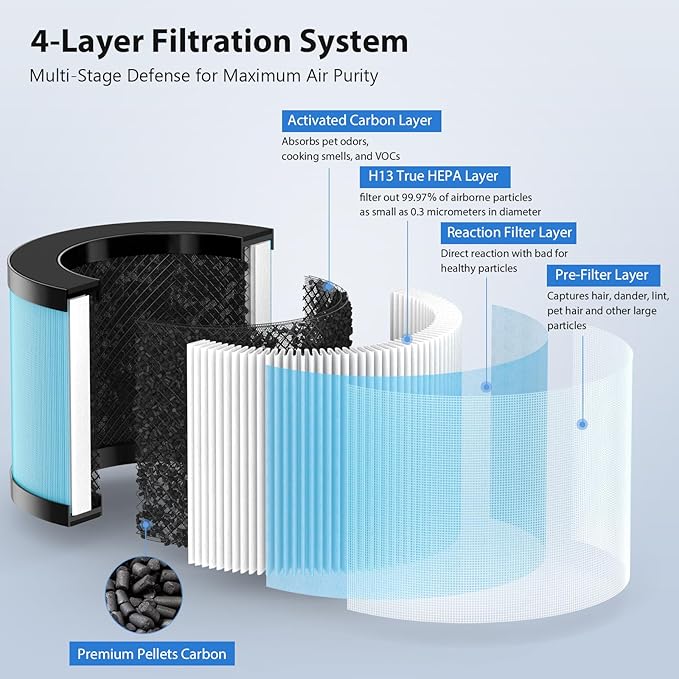 4-Layer Filtration System

Multi-Stage Defense for Maximum Air Purity

Activated Carbon Layer

Absorbs pet odors, cooking smells, and VOCs

H13 True HEPA Layer

filter out 99.97% of airborne particles as small as 0.3 micrometers in diameter

Reaction Filter Layer

Direct reaction with bad for healthy particles

Pre-Filter Layer

Captures hair, dander, lint, pet hair and other large particles

Premium Pellets Carbon