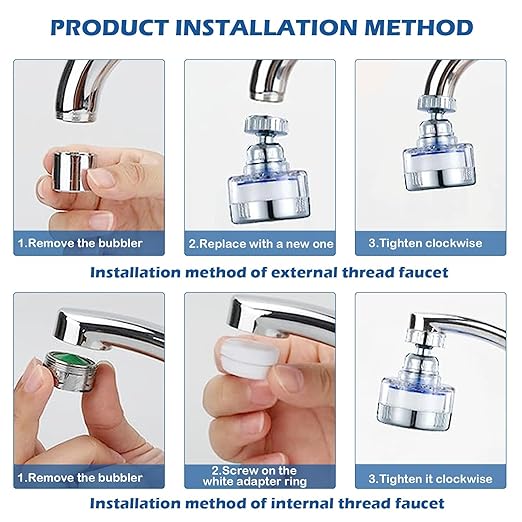 PRODUCT INSTALLATION METHOD

1.Remove the bubbler

2.Replace with a new one

3.Tighten clockwise

Installation method of external thread faucet

1.Remove the bubbler

2.Screw on the white adapter ring

3.Tighten it clockwise

Installation method of internal thread faucet