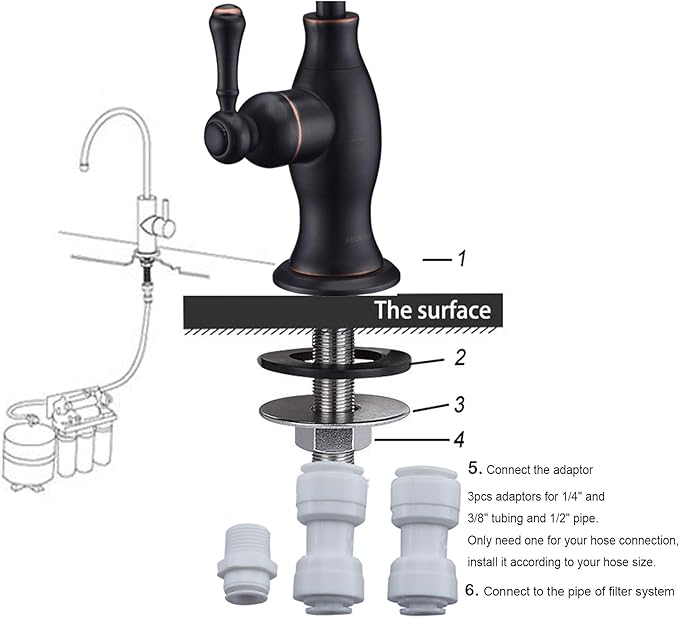 1

The surface

2

3

4

5. Connect the adaptor

3pcs adaptors for 1/4" and 3/8" tubing and 1/2" pipe.

Only need one for your hose connection, install it according to your hose size.

6. Connect to the pipe of filter system