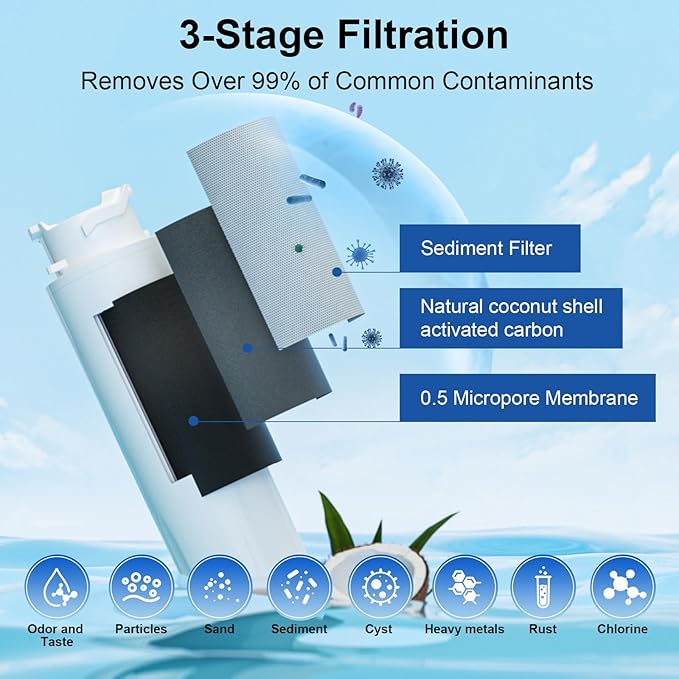 3-Stage Filtration

Removes Over 99% of Common Contaminants

Sediment Filter

Natural coconut shell activated carbon

0.5 Micropore Membrane

Odor and Taste

Particles

Sand

Sediment

Cyst

Heavy metals

Rust

Chlorine