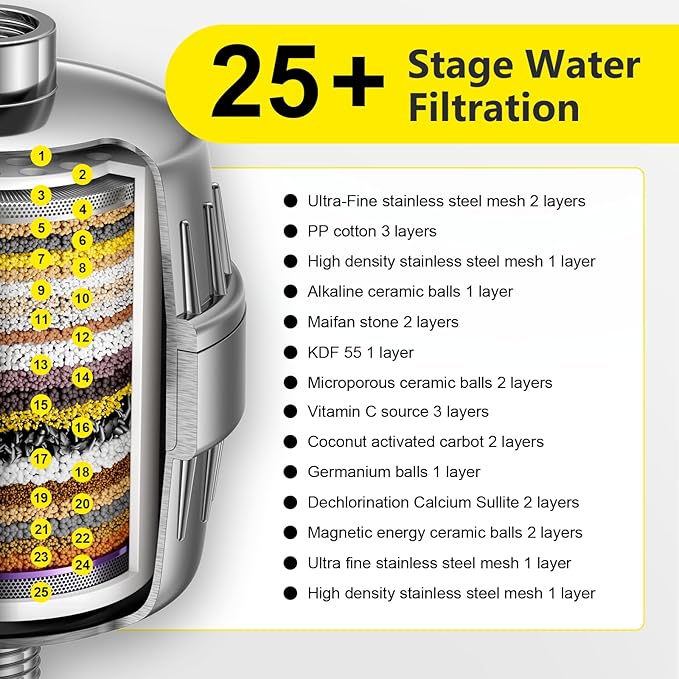 25+ Stage Water Filtration

1
2
3
4
5
6
7
8
9
10
11
12
13
14
15
16
17
18
19
20
21
22
23
24
25

● Ultra-Fine stainless steel mesh 2 layers
● PP cotton 3 layers
● High density stainless steel mesh 1 layer
● Alkaline ceramic balls 1 layer
● Maifan stone 2 layers
● KDF 55 1 layer
● Microporous ceramic balls 2 layers
● Vitamin C source 3 layers
● Coconut activated carbot 2 layers
● Germanium balls 1 layer
● Dechlorination Calcium Sullite 2 layers
● Magnetic energy ceramic balls 2 layers
● Ultra fine stainless steel mesh 1 layer
● High density stainless steel mesh 1 layer