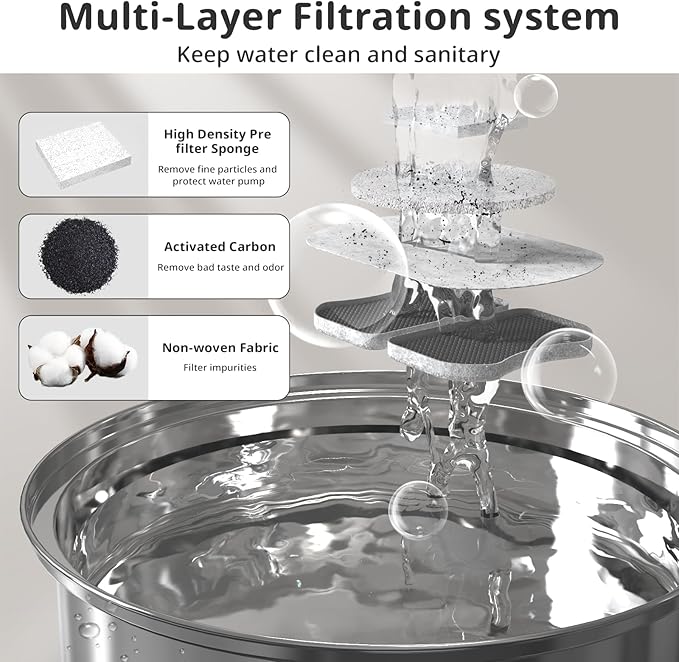 Multi-Layer Filtration system

Keep water clean and sanitary

High Density Pre filter Sponge

Remove fine particles and protect water pump

Activated Carbon

Remove bad taste and odor

Non-woven Fabric

Filter impurities