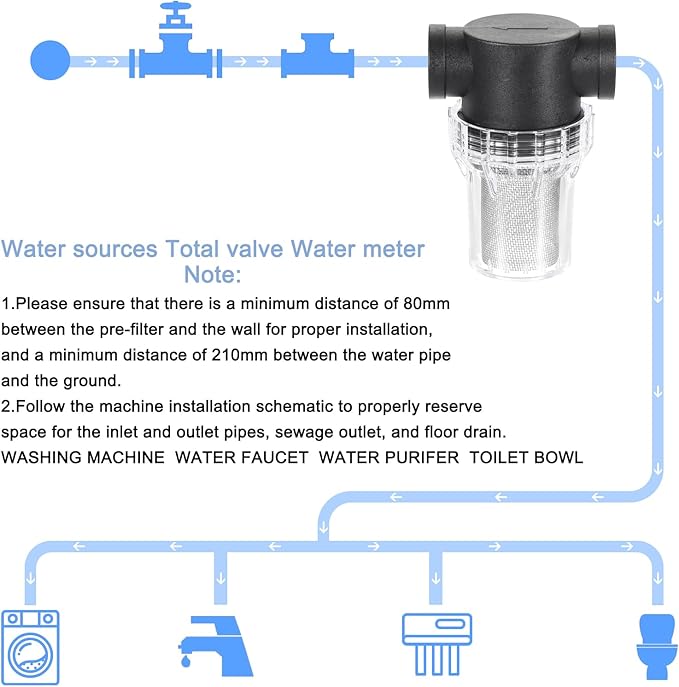 Water sources Total valve Water meter
Note:
1.Please ensure that there is a minimum distance of 80mm between the pre-filter and the wall for proper installation, and a minimum distance of 210mm between the water pipe and the ground.
2.Follow the machine installation schematic to properly reserve space for the inlet and outlet pipes, sewage outlet, and floor drain.
WASHING MACHINE WATER FAUCET WATER PURIFER TOILET BOWL